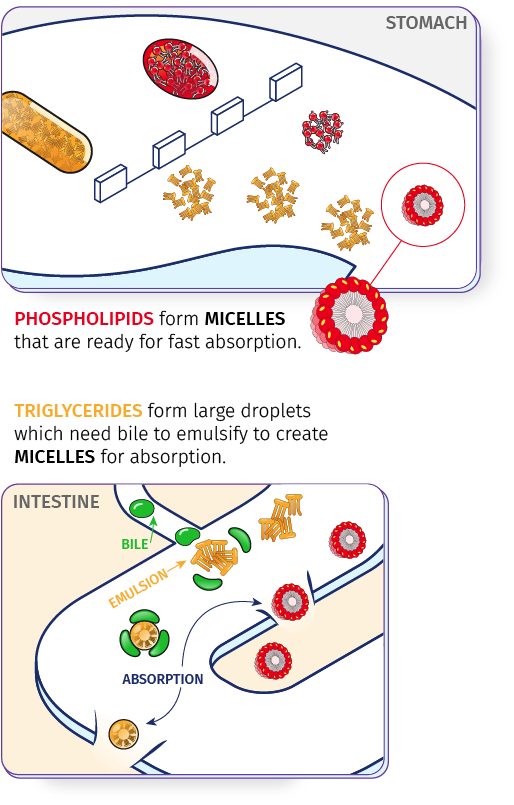 STOMACH

PHOSPHOLIPIDS form MICELLES that are ready for fast absorption.

TRIGLYCERIDES form large droplets which need bile to emulsify to create MICELLES for absorption.

INTESTINE

BILE

EMULSION

ABSORPTION